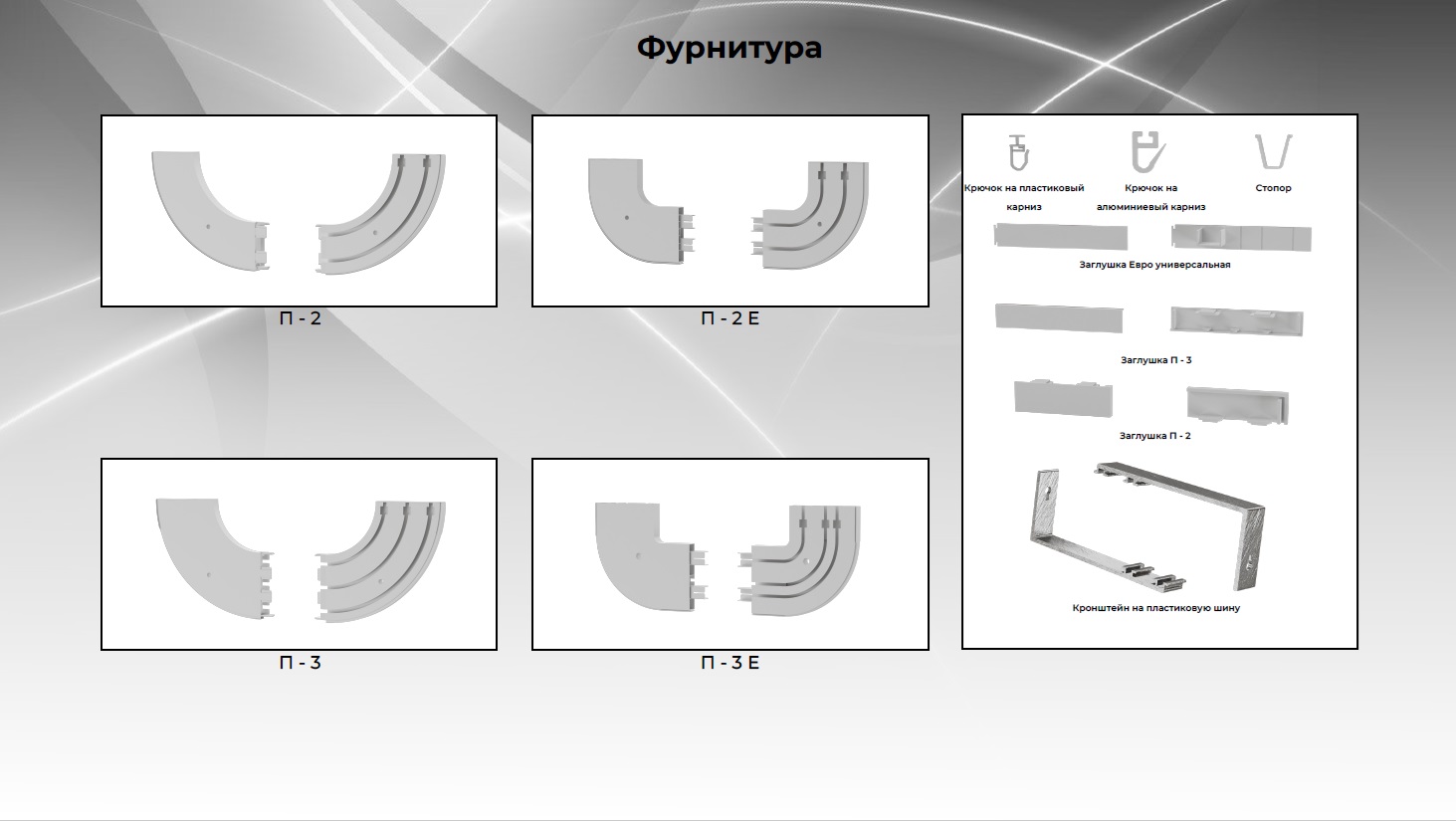 Фурнитура

П - 2

П - 2 Е

П - 3

П - 3 Е

Крючок на пластиковый карниз

Крючок на алюминиевый карниз

Стопор

Заглушка Евро универсальная

Заглушка П - 3

Заглушка П - 2

Кронштейн на пластиковую шину